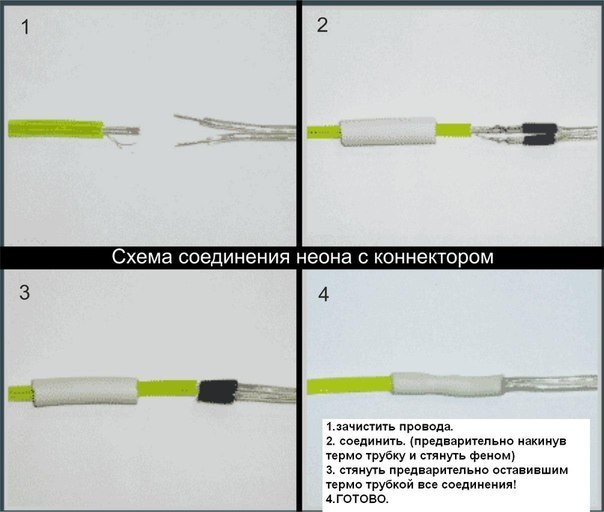 1

2

Схема соединения неона с коннектором

3

4

1.зачистить провода.
2. соединить. (предварительно накинув термо трубку и стянуть феном)
3. стянуть предварительно оставившим термо трубкой все соединения!
4.ГОТОВО.